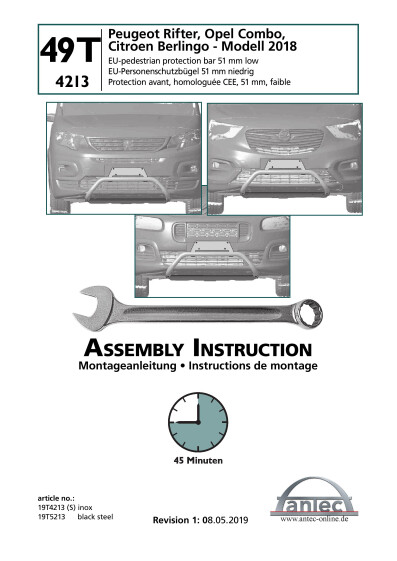 49T
4213

Peugeot Rifter, Opel Combo, Citroen Berlingo - Modell 2018
EU-pedestrian protection bar 51 mm low
EU-Personenschutzbügel 51 mm niedrig
Protection avant, homologuée CEE, 51 mm, faible

ASSEMBLY INSTRUCTION
Montageanleitung • Instructions de montage

45 Minuten

article no.:
19T4213 (S) inox
19T5213 black steel

Revision 1: 08.05.2019

antec
www.antec-online.de