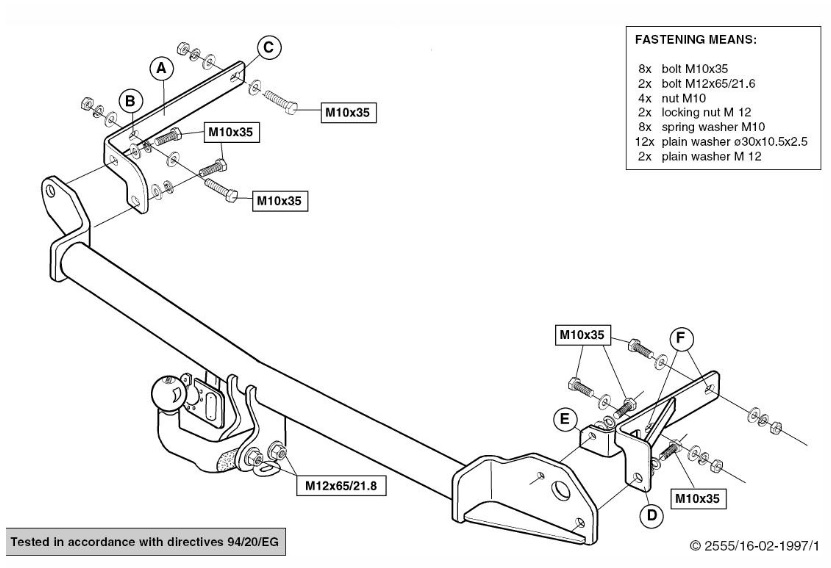 FASTENING MEANS:

8x bolt M10x35
2x bolt M12x65/21.6
4x nut M10
2x locking nut M 12
8x spring washer M10
12x plain washer ø30x10.5x2.5
2x plain washer M 12

A
B
C
M10x35
M10x35
M10x35
M10x35
F
E
D
M10x35
M12x65/21.8

Tested in accordance with directives 94/20/EG

© 2555/16-02-1997/1