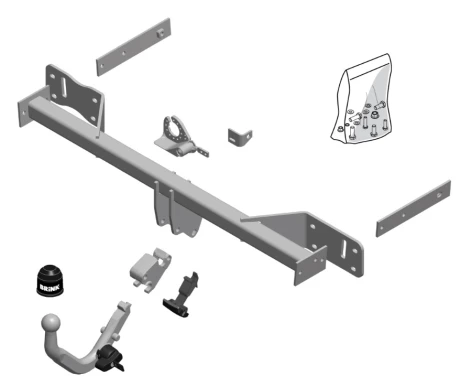 BRINK