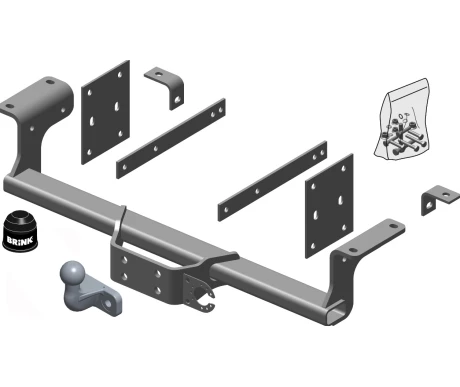 BRINK