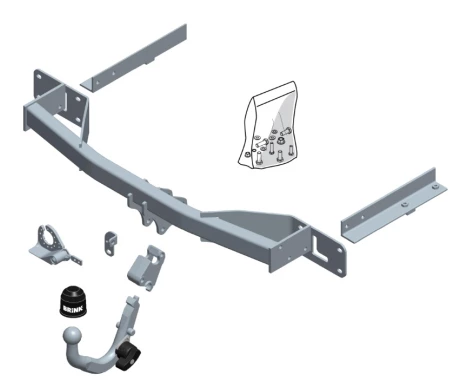 BRINK