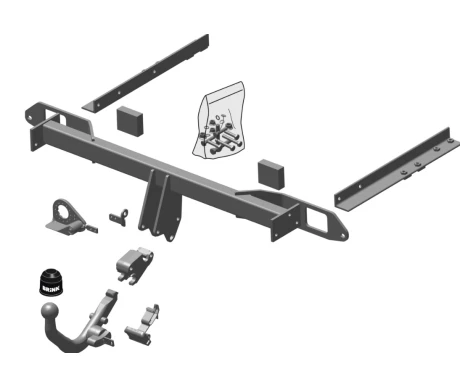 BRINK