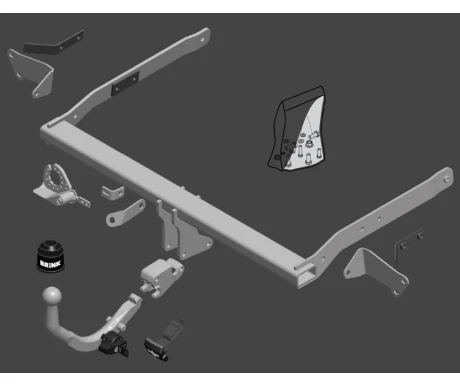 BRINK