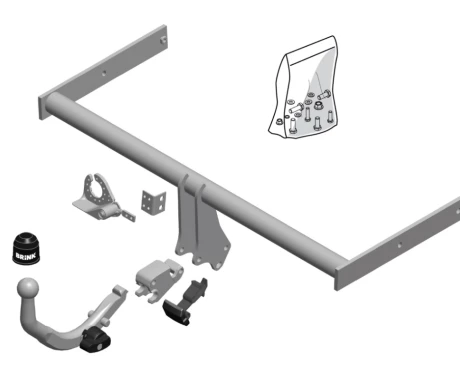 BRINK