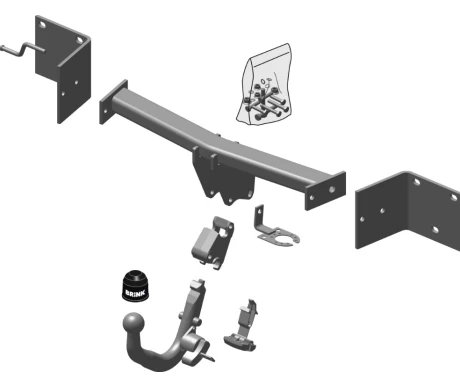 BRINK