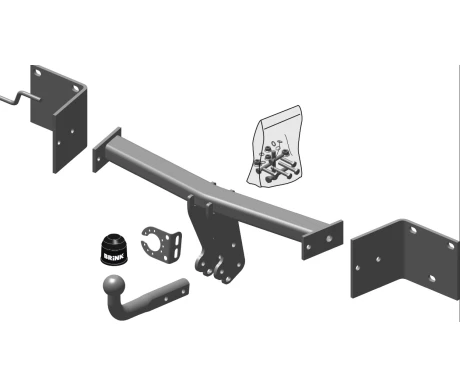 BRINK