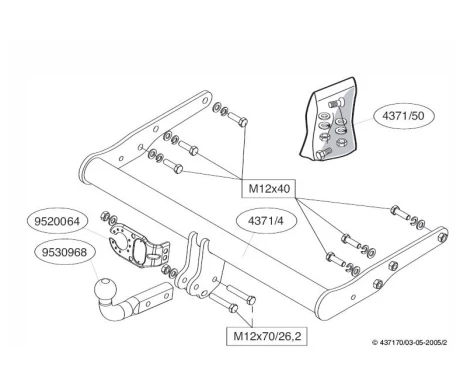 4371/50

M12x40

9520064

4371/4

9530968

M12x70/26,2

© 437170/03-05-2005/2