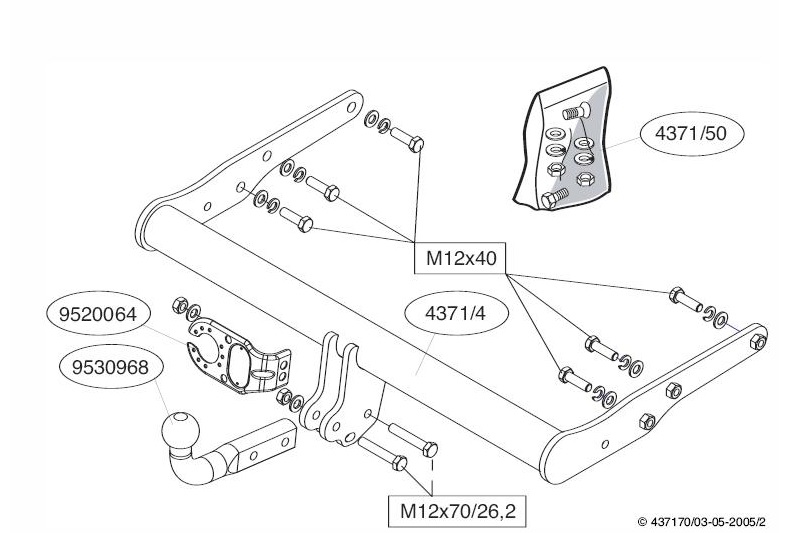 4371/50

M12x40

9520064

4371/4

9530968

M12x70/26,2

© 437170/03-05-2005/2