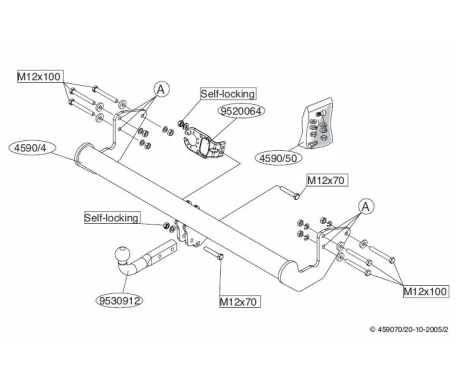 M12x100

A

Self-locking

9520064

4590/4

4590/50

M12x70

A

Self-locking

9530912

M12x70

M12x100

© 459070/20-10-2005/2