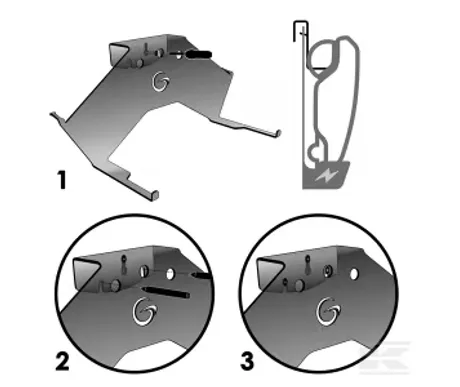 1

2

3