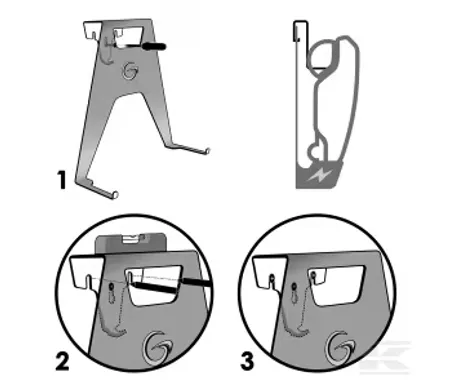 1

2

3