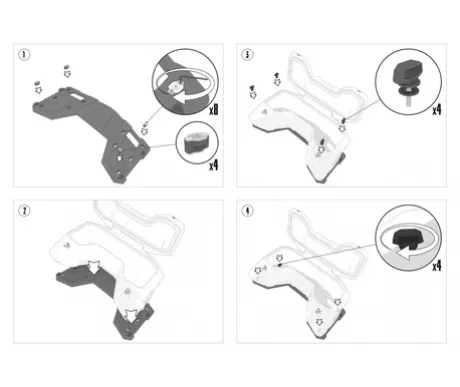 1

x8

x4

3

x4

2

4

x4