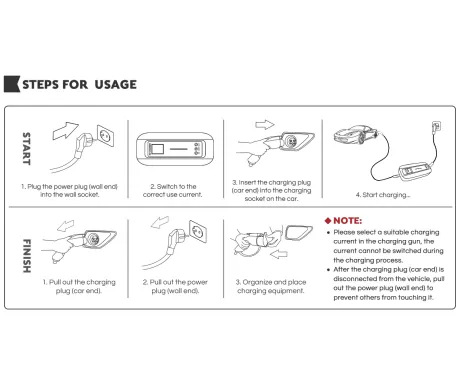 STEPS FOR USAGE

START

1. Plug the power plug (wall end) into the wall socket.

2. Switch to the correct use current.

3. Insert the charging plug (car end) into the charging socket on the car.

4. Start charging...

FINISH

1. Pull out the charging plug (car end).

2. Pull out the power plug (wall end).

3. Organize and place charging equipment.

◆ NOTE:

• Please select a suitable charging current in the charging gun, the current cannot be switched during the charging process.

• After the charging plug (car end) is disconnected from the vehicle, pull out the power plug (wall end) to prevent others from touching it.