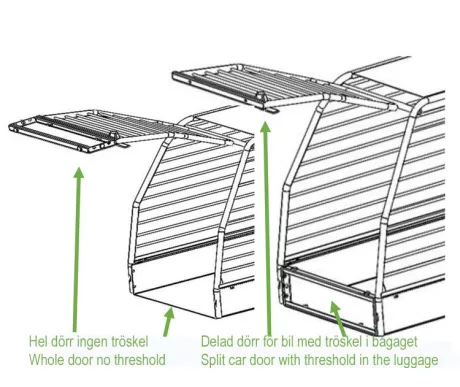 Hel dörr ingen tröskel
Whole door no threshold

Delad dörr för bil med tröskel i bagaget
Split car door with threshold in the luggage