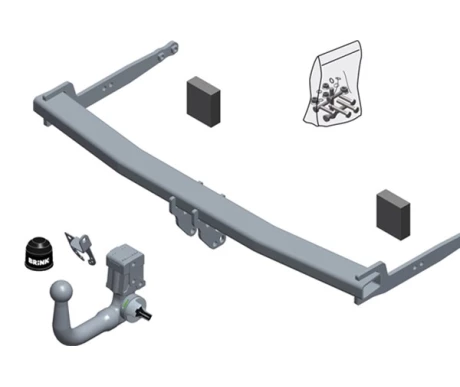 BRINK