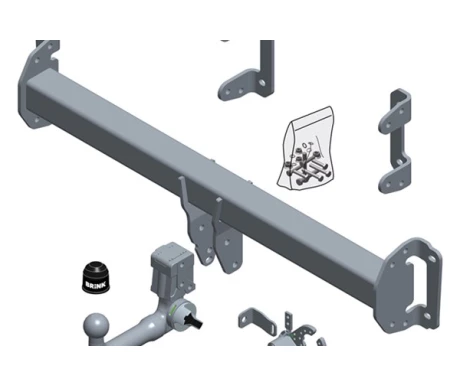 BRINK