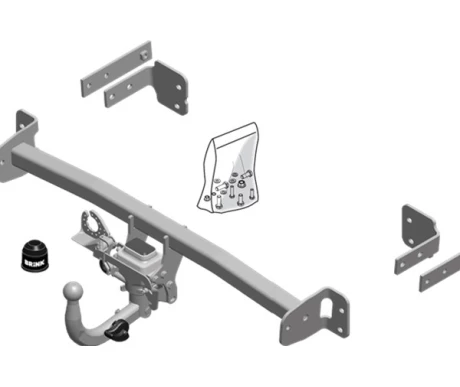 BRINK