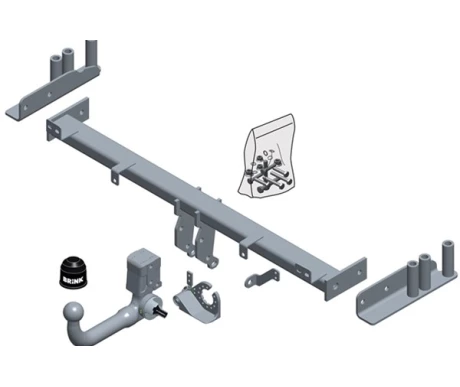 BRINK