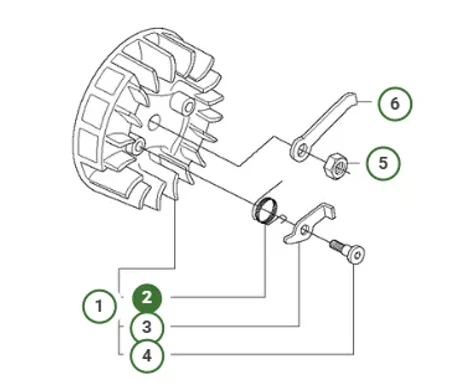 6
5
1
2
3
4