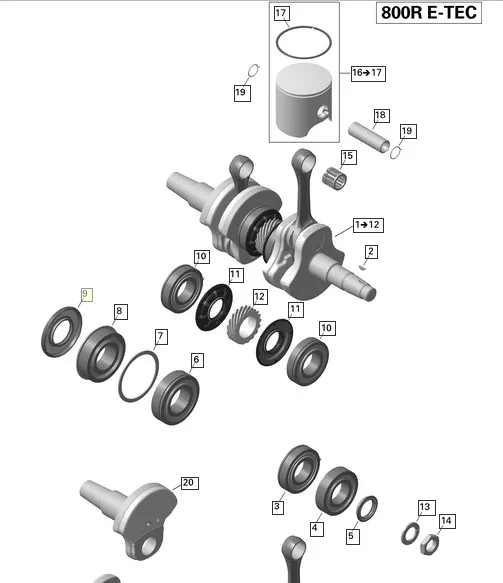 800R E-TEC

17

16→17

19

18

19

15

1→12

2

10

11

12

11

10

9

8

7

6

20

3

4

5

13

14