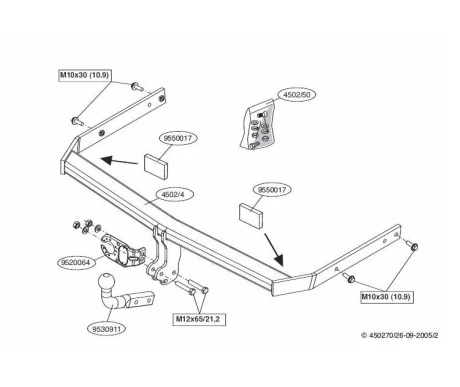 M10x30 (10.9)

4502/50

9550017

4502/4

9550017

9520064

9530911

M12x65/21,2

M10x30 (10.9)

© 450270/26-09-2005/2