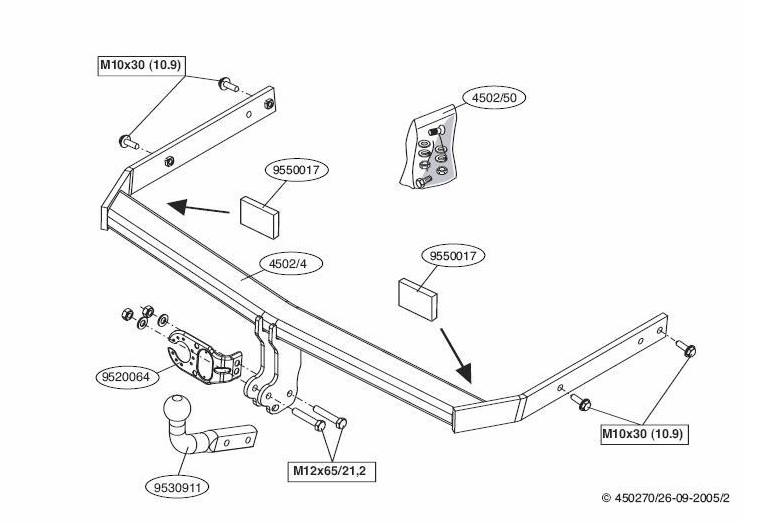 M10x30 (10.9)

4502/50

9550017

4502/4

9550017

9520064

9530911

M12x65/21,2

M10x30 (10.9)

© 450270/26-09-2005/2