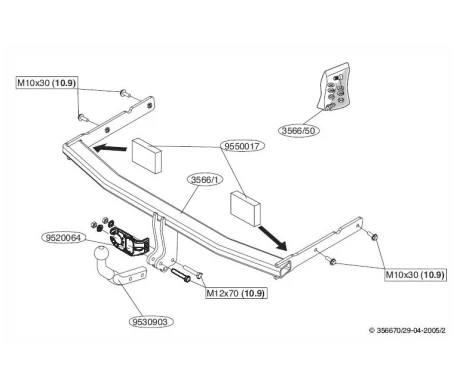 M10x30 (10.9)

3566/50

9550017

3566/1

9520064

M10x30 (10.9)

M12x70 (10.9)

9530903

© 356670/29-04-2005/2