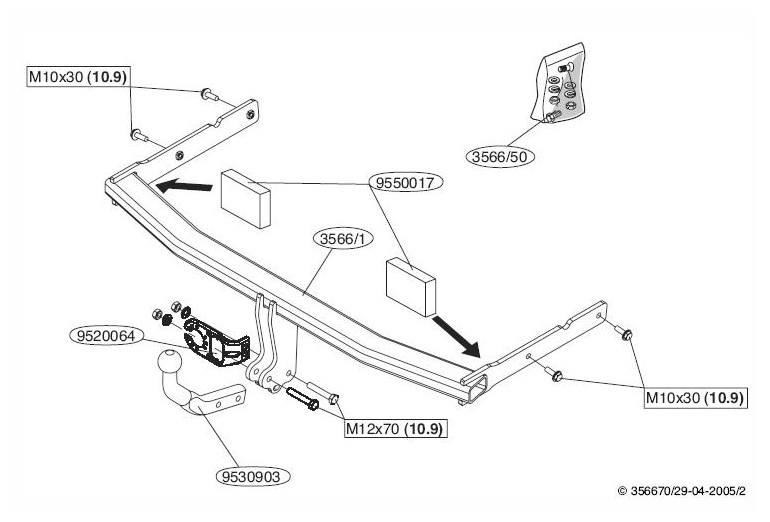 M10x30 (10.9)

3566/50

9550017

3566/1

9520064

M10x30 (10.9)

M12x70 (10.9)

9530903

© 356670/29-04-2005/2