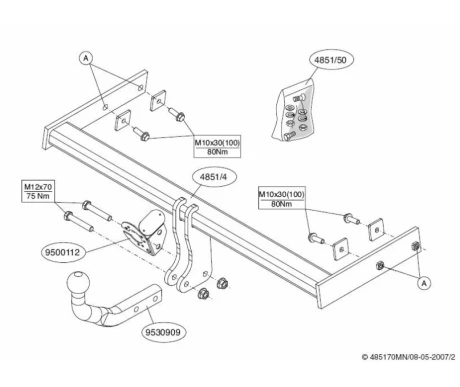 A

4851/50

M10x30(100)
80Nm

4851/4

M12x70
75 Nm

M10x30(100)
80Nm

9500112

A

9530909

© 485170MN/08-05-2007/2