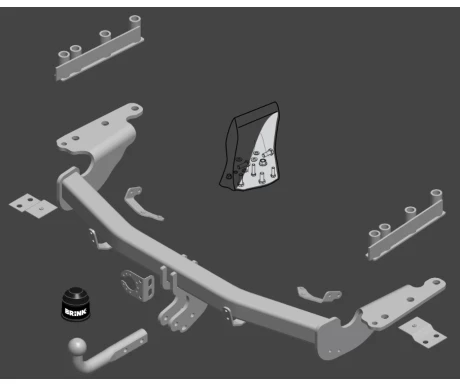 BRINK