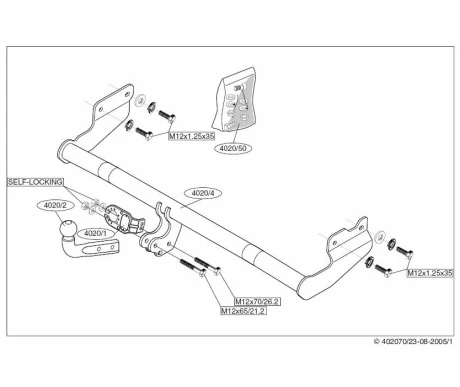 M12x1.25x35

4020/50

SELF-LOCKING

4020/4

4020/2

4020/1

M12x1.25x35

M12x70/26.2

M12x65/21.2

© 402070/23-08-2005/1