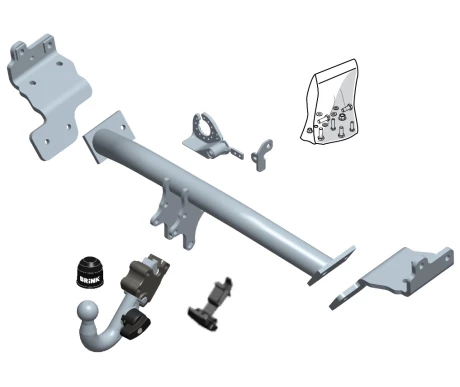 BRINK