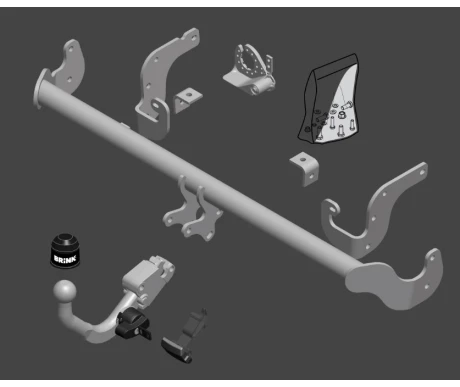 BRINK