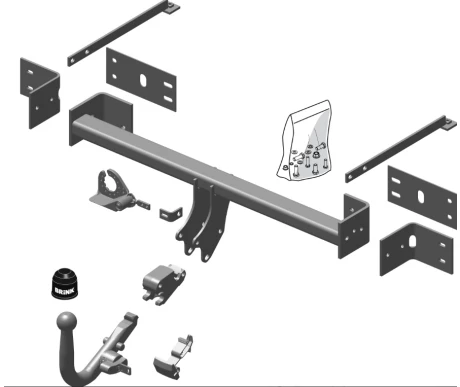 BRINK