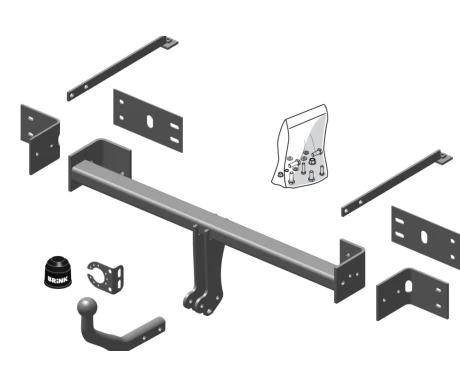 BRINK