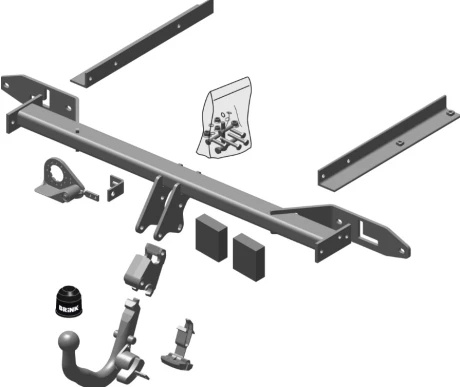 BRINK