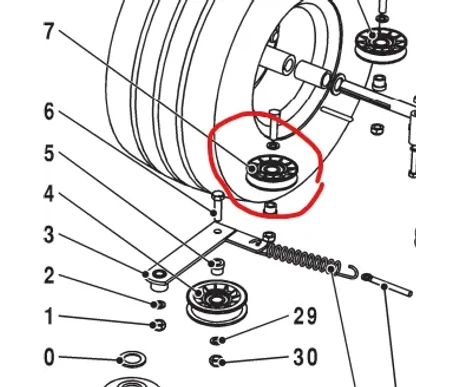 7
6
5
4
3
2
1
0
29
30