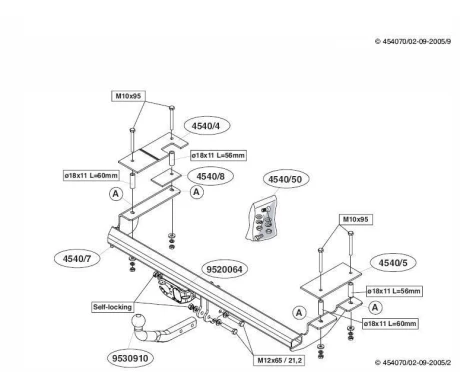 © 454070/02-09-2005/9

M10x95

4540/4

ø18x11 L=56mm

ø18x11 L=60mm

4540/8

A

A

4540/50

M10x95

4540/7

9520064

4540/5

ø18x11 L=56mm

Self-locking

A

A

ø18x11 L=60mm

9530910

M12x65 / 21,2

© 454070/02-09-2005/2